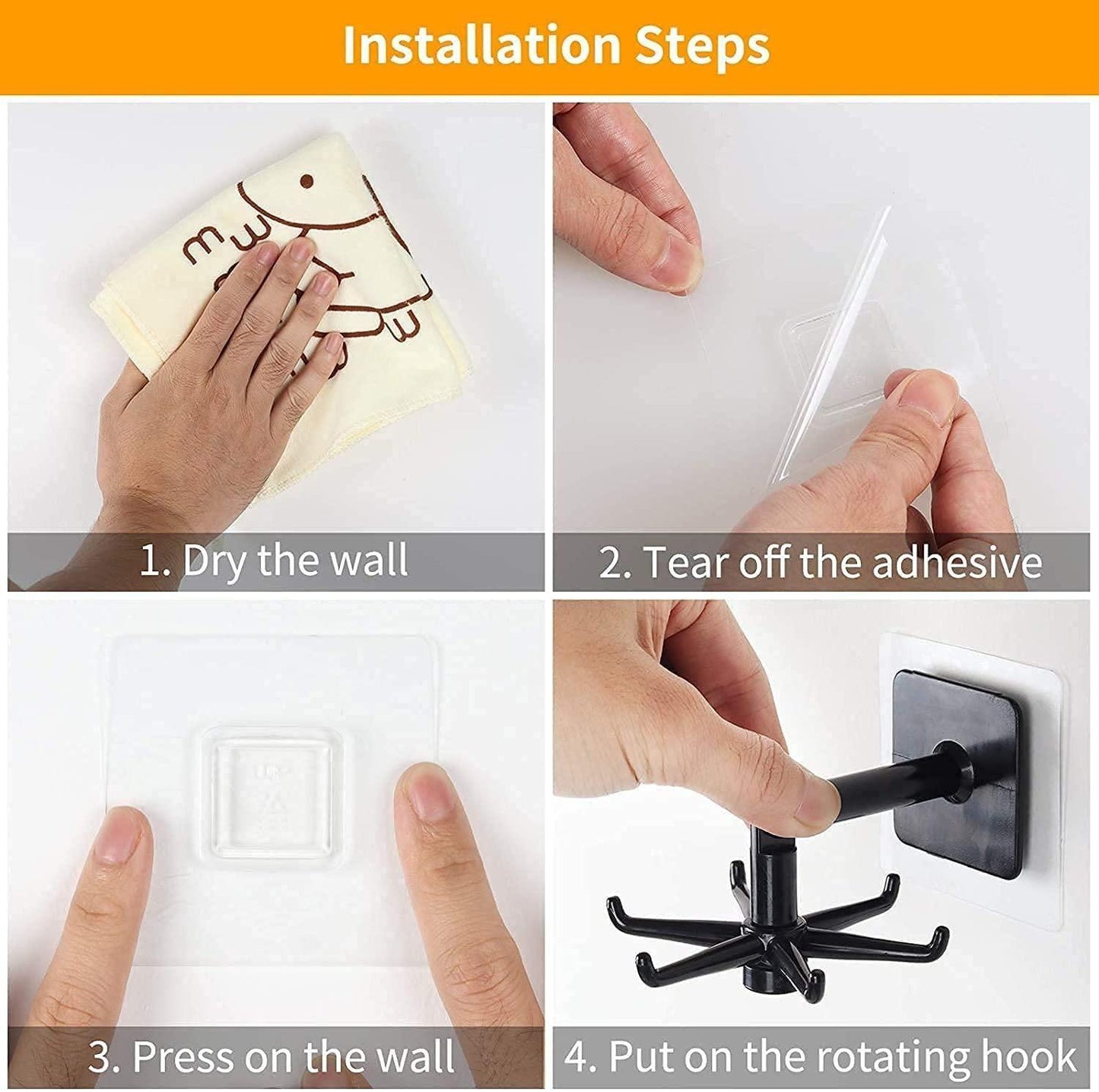 Installation Steps

1. Dry the wall

2. Tear off the adhesive

UP

3. Press on the wall

4. Put on the rotating hook